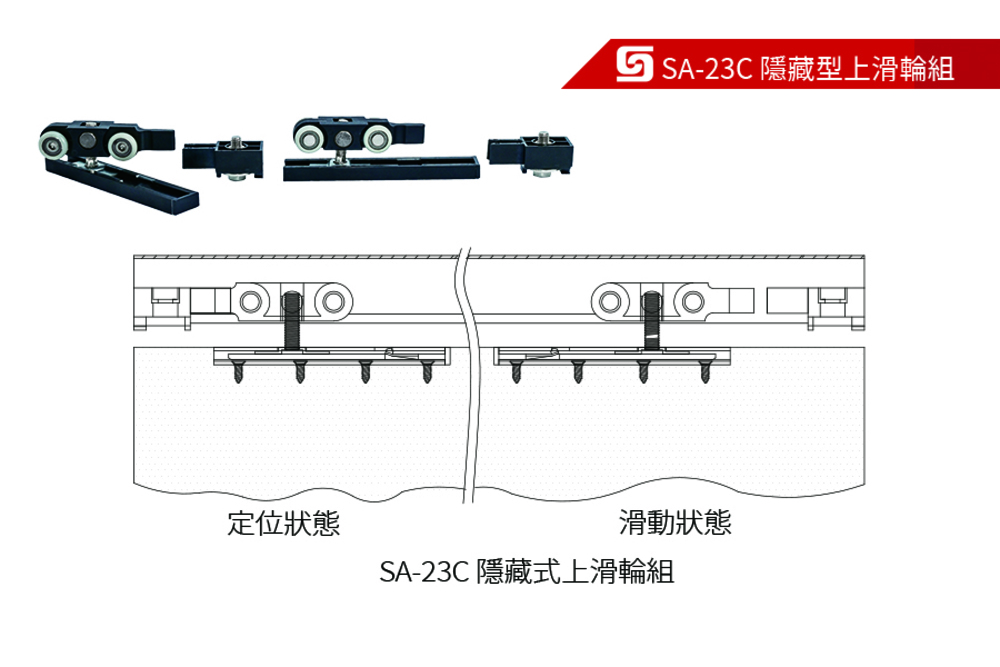 SA-23C 隱藏型上滑輪組

定位狀態

滑動狀態

SA-23C 隱藏式上滑輪組